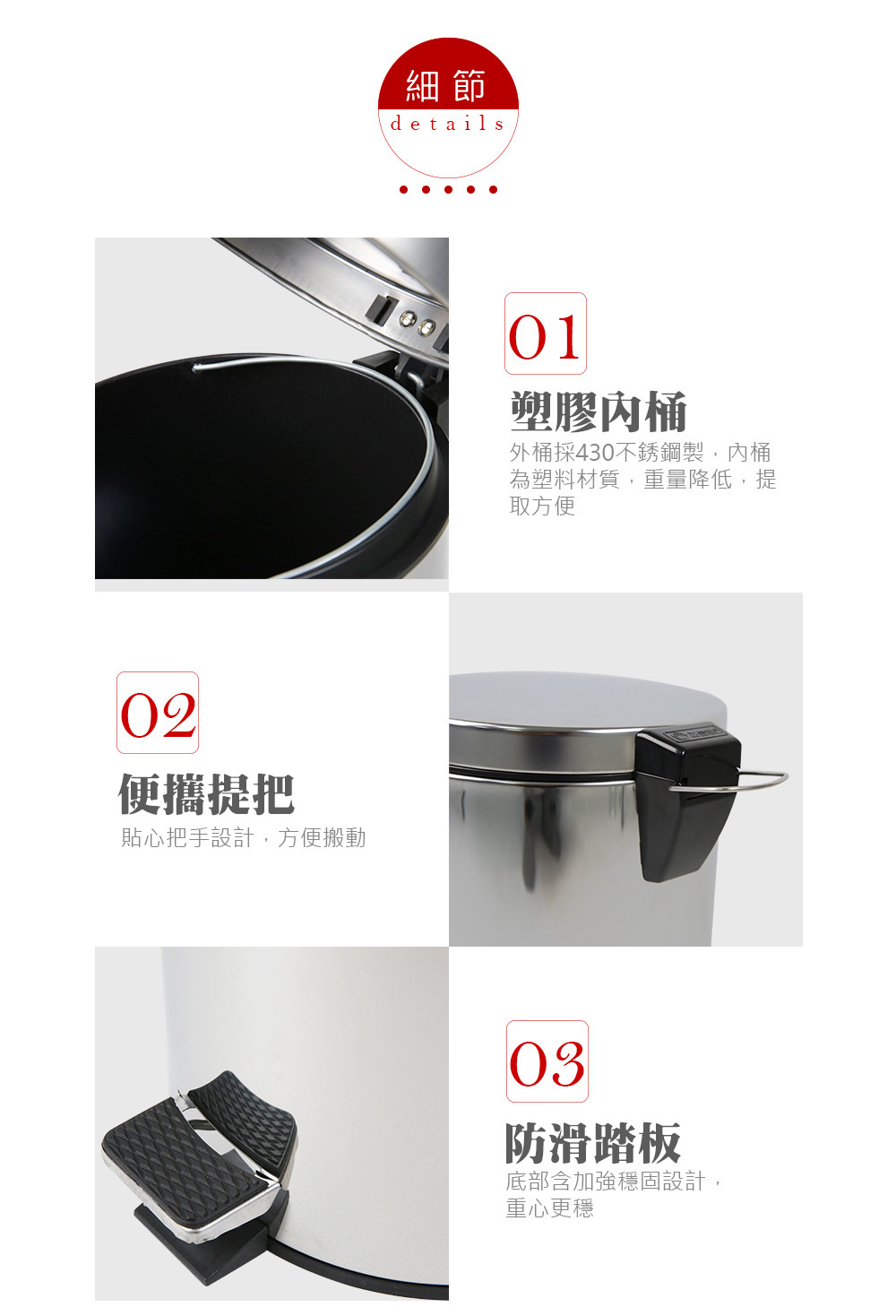 細節
details

01
塑膠內桶
外桶採430不銹鋼製，內桶為塑料材質，重量降低，提取方便

02
便攜提把
貼心把手設計，方便搬動

03
防滑踏板
底部含加強穩固設計，重心更穩