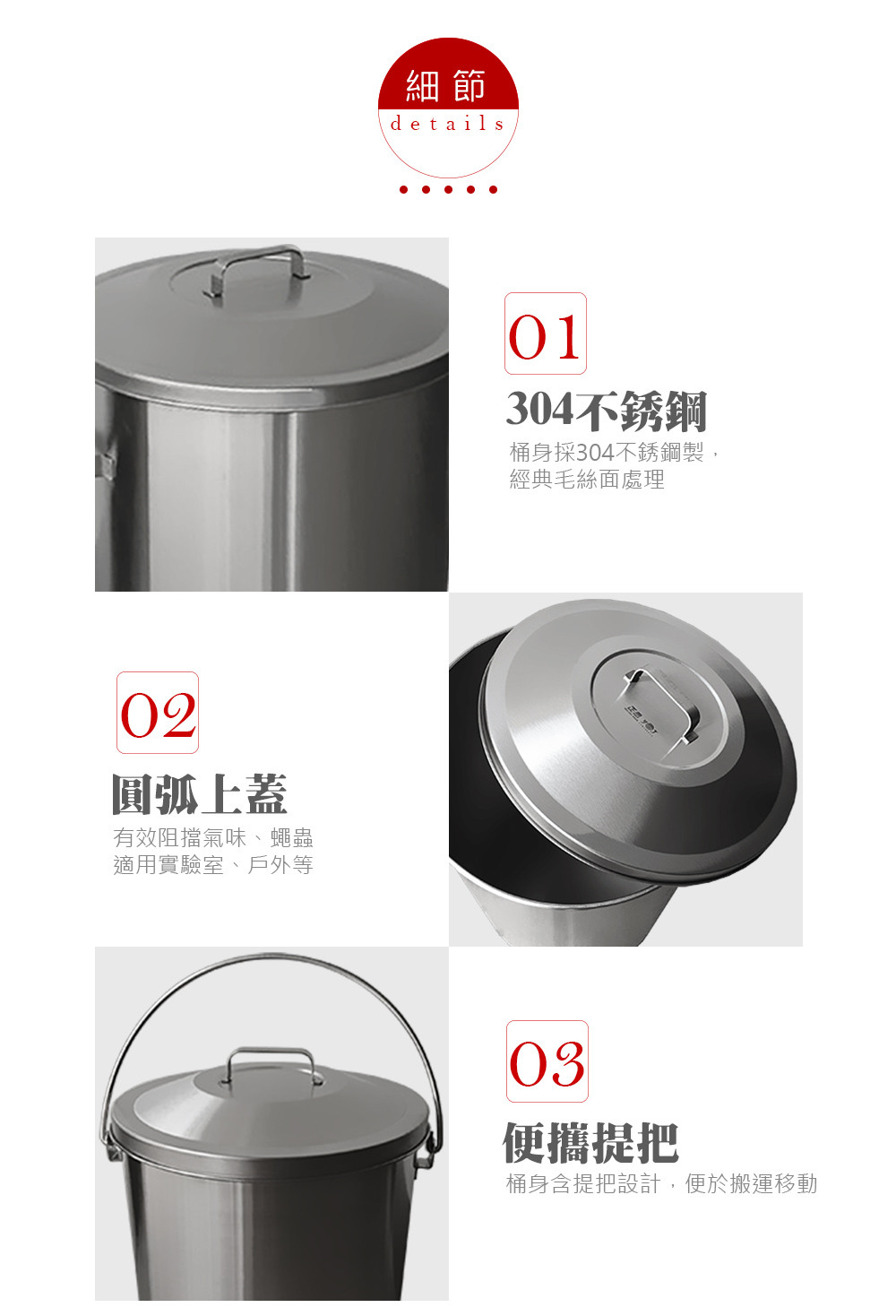 細節
details

01
304不銹鋼
桶身採304不銹鋼製，
經典毛絲面處理

02
圓弧上蓋
有效阻擋氣味、蠅蟲
適用實驗室、戶外等

03
便攜提把
桶身含提把設計，便於搬運移動