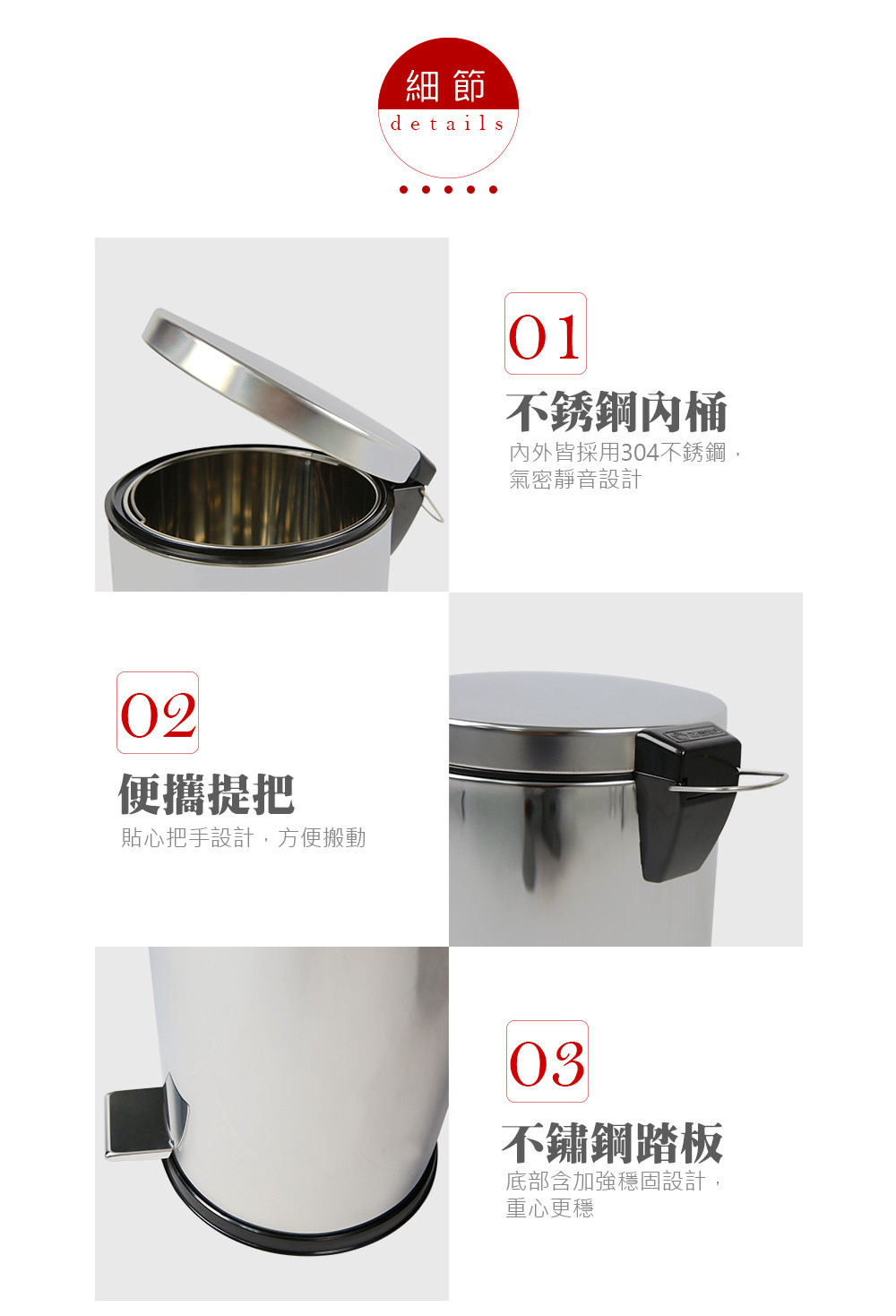 細節
details

01
不銹鋼內桶
內外皆採用304不銹鋼，氣密靜音設計

02
便攜提把
貼心把手設計，方便搬動

03
不鏽鋼踏板
底部含加強穩固設計，重心更穩